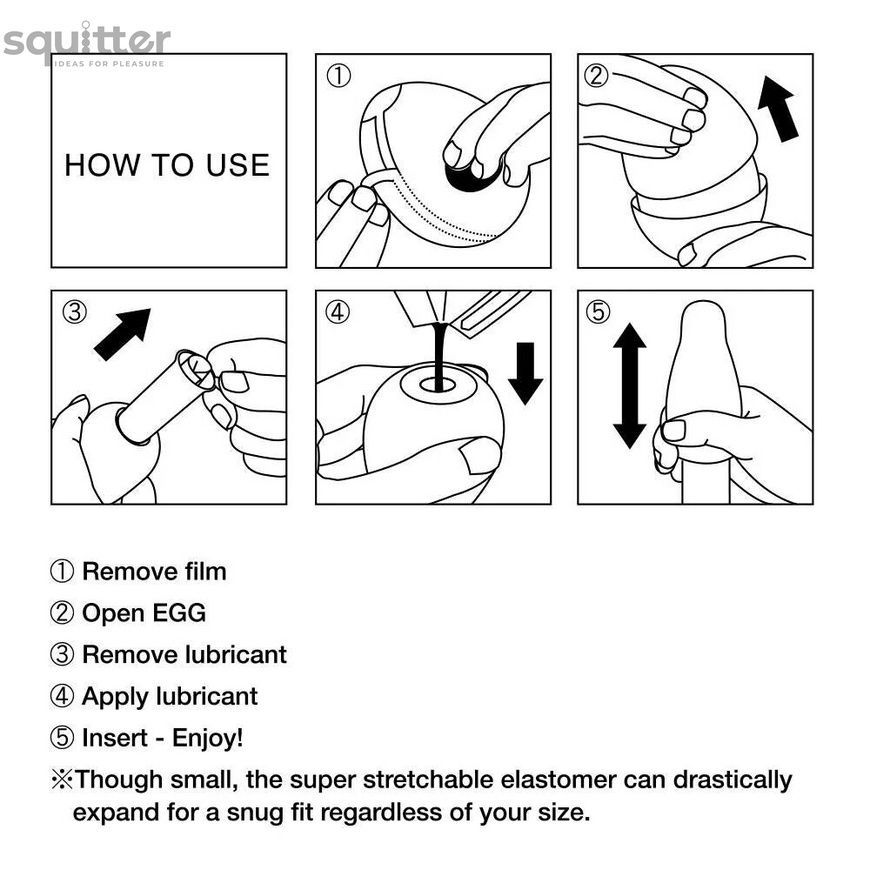 squitter
IDEAS FOR PLEASURE

HOW TO USE

①

②

③

④

⑤

① Remove film
② Open EGG
③ Remove lubricant
④ Apply lubricant
⑤ Insert - Enjoy!
※Though small, the super stretchable elastomer can drastically expand for a snug fit regardless of your size.